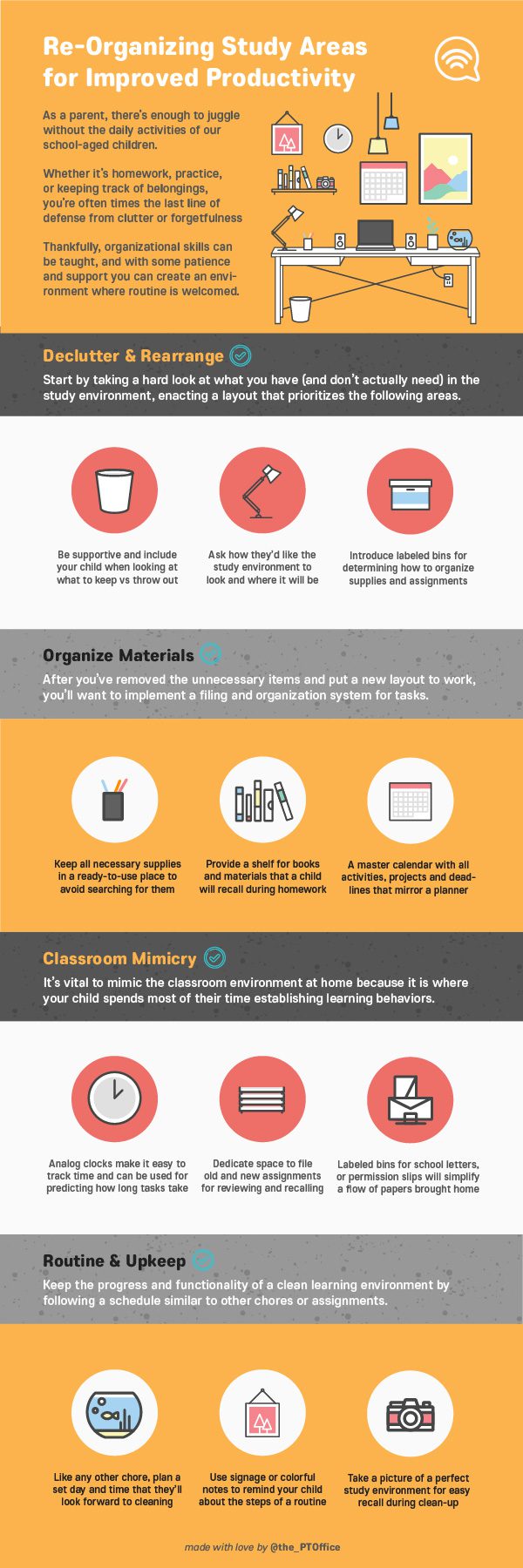 Re-Organizing Study Areas for Improved Productivity

As a parent, there's enough to juggle without the daily activities of our school-aged children.

Whether it's homework, practice, or keeping track of belongings, you're often times the last line of defense from clutter or forgetfulness

Thankfully, organizational skills can be taught, and with some patience and support you can create an environment where routine is welcomed.

Declutter & Rearrange

Start by taking a hard look at what you have (and don't actually need) in the study environment, enacting a layout that prioritizes the following areas.

Be supportive and include your child when looking at what to keep vs throw out

Ask how they'd like the study environment to look and where it will be

Introduce labeled bins for determining how to organize supplies and assignments

Organize Materials

After you've removed the unnecessary items and put a new layout to work, you'll want to implement a filing and organization system for tasks.

Keep all necessary supplies in a ready-to-use place to avoid searching for them

Provide a shelf for books and materials that a child will recall during homework

A master calendar with all activities, projects and deadlines that mirror a planner

Classroom Mimicry

It's vital to mimic the classroom environment at home because it is where your child spends most of their time establishing learning behaviors.

Analog clocks make it easy to track time and can be used for predicting how long tasks take

Dedicate space to file old and new assignments for reviewing and recalling

Labeled bins for school letters, or permission slips will simplify a flow of papers brought home

Routine & Upkeep

Keep the progress and functionality of a clean learning environment by following a schedule similar to other chores or assignments.

Like any other chore, plan a set day and time that they'll look forward to cleaning

Use signage or colorful notes to remind your child about the steps of a routine

Take a picture of a perfect study environment for easy recall during clean-up

made with love by @the_PTOffice